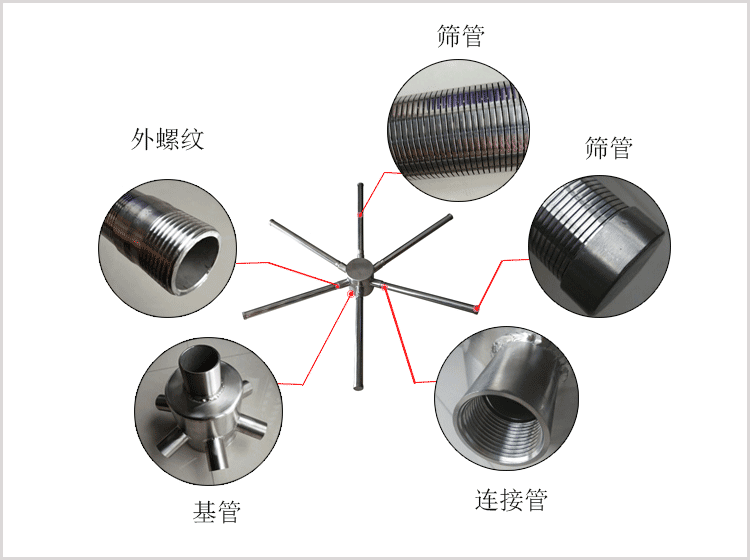 筛管

外螺纹

筛管

基管

连接管